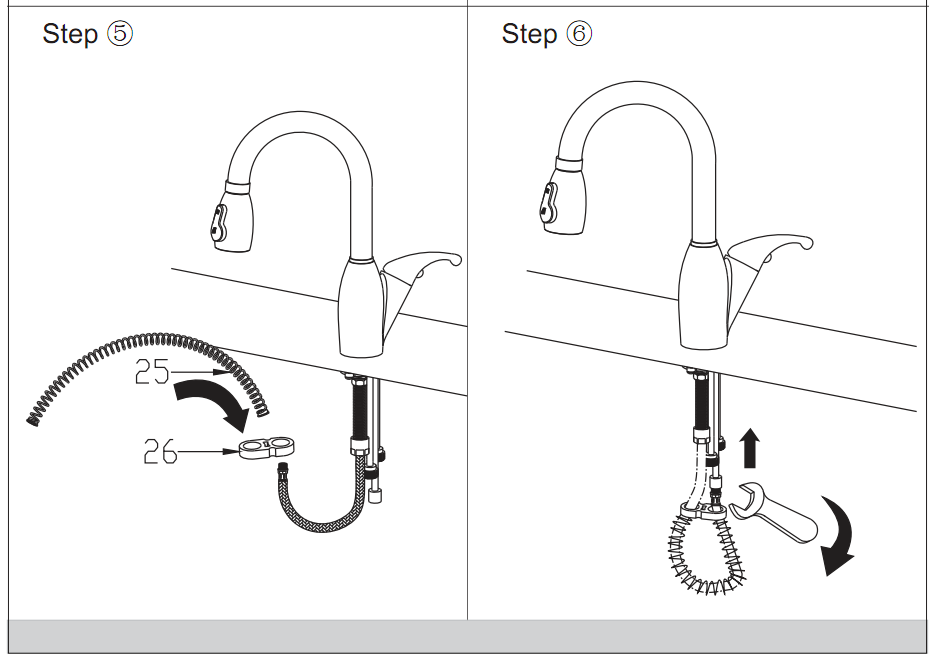 Step ⑤

25

26

Step ⑥